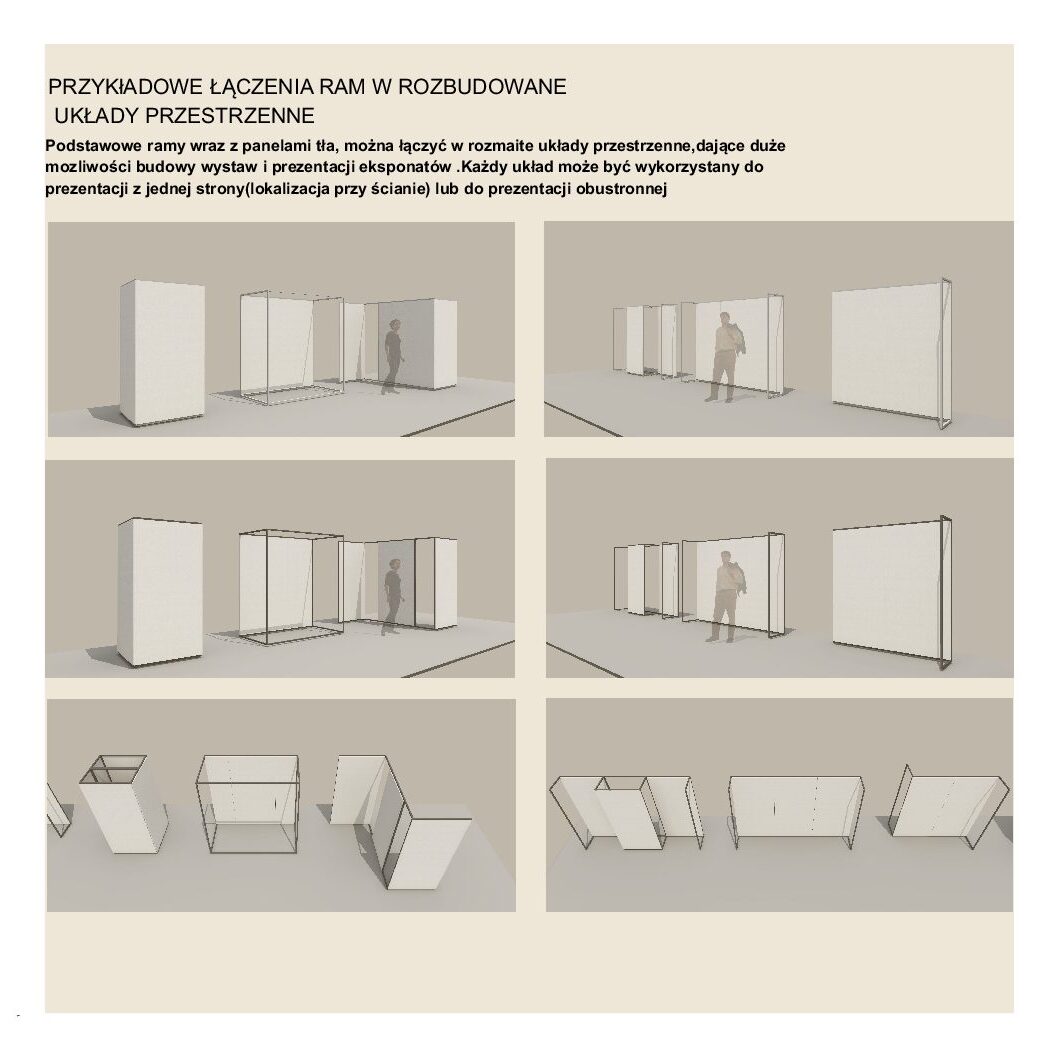 PRZYKŁADOWE ŁĄCZENIA RAM W ROZBUDOWANE
UKŁADY PRZESTRZENNE

Podstawowe ramy wraz z panelami tła, można łączyć w rozmaite układy przestrzenne,dające duże mozliwości budowy wystaw i prezentacji eksponatów .Każdy układ może być wykorzystany do prezentacji z jednej strony(lokalizacja przy ścianie) lub do prezentacji obustronnej