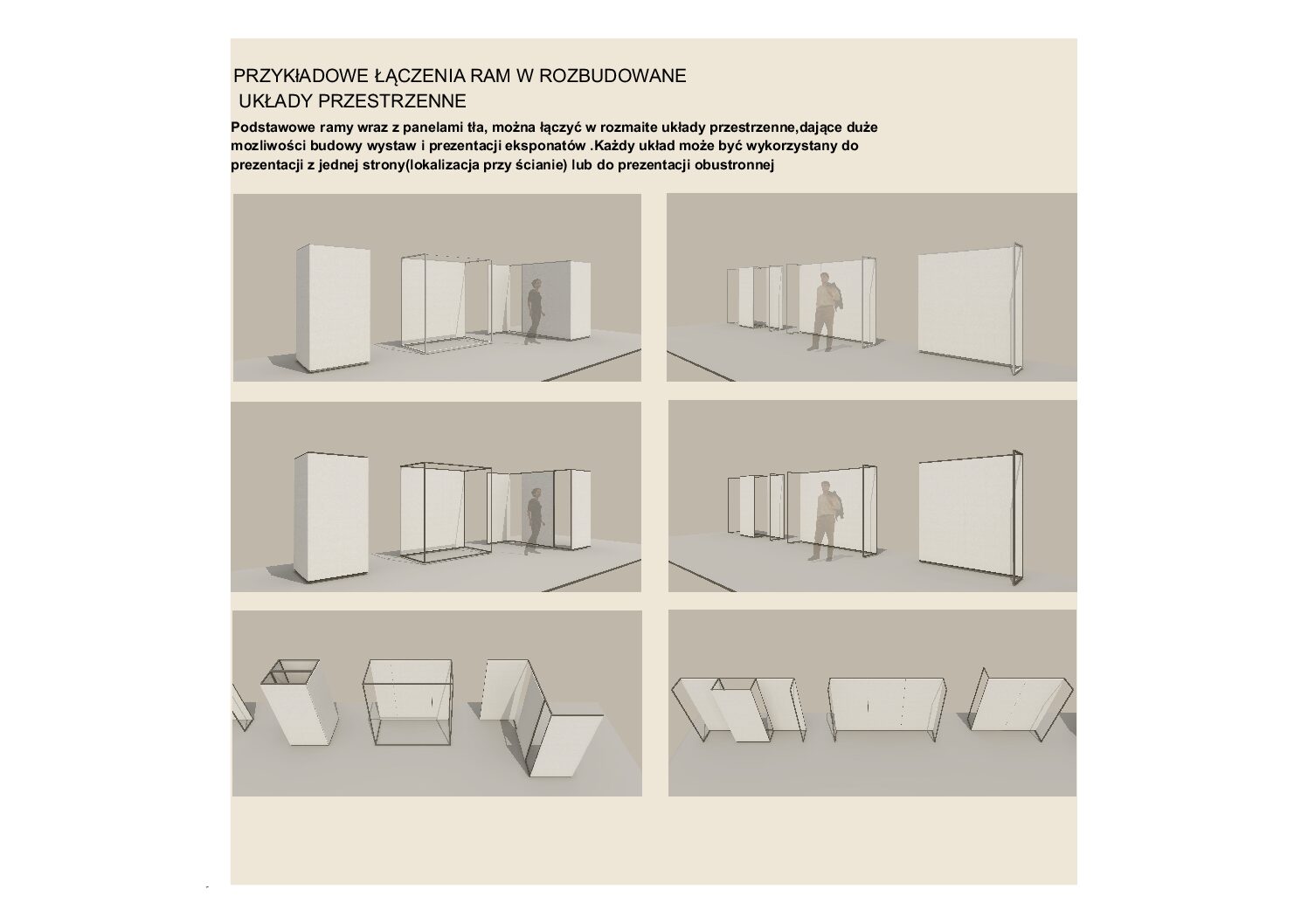 PRZYKŁADOWE ŁĄCZENIA RAM W ROZBUDOWANE UKŁADY PRZESTRZENNE

Podstawowe ramy wraz z panelami tła, można łączyć w rozmaite układy przestrzenne,dające duże mozliwości budowy wystaw i prezentacji eksponatów .Każdy układ może być wykorzystany do prezentacji z jednej strony(lokalizacja przy ścianie) lub do prezentacji obustronnej